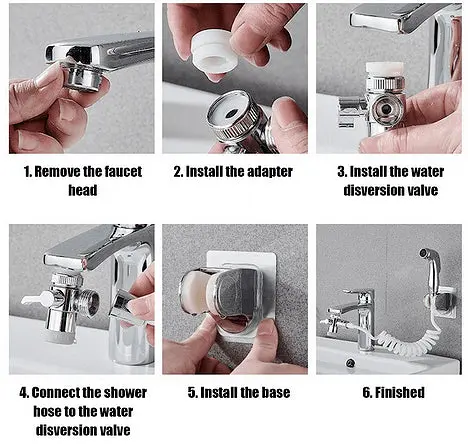 1. Remove the faucet head

2. Install the adapter

3. Install the water disversion valve

4. Connect the shower hose to the water disversion valve

5. Install the base

6. Finished