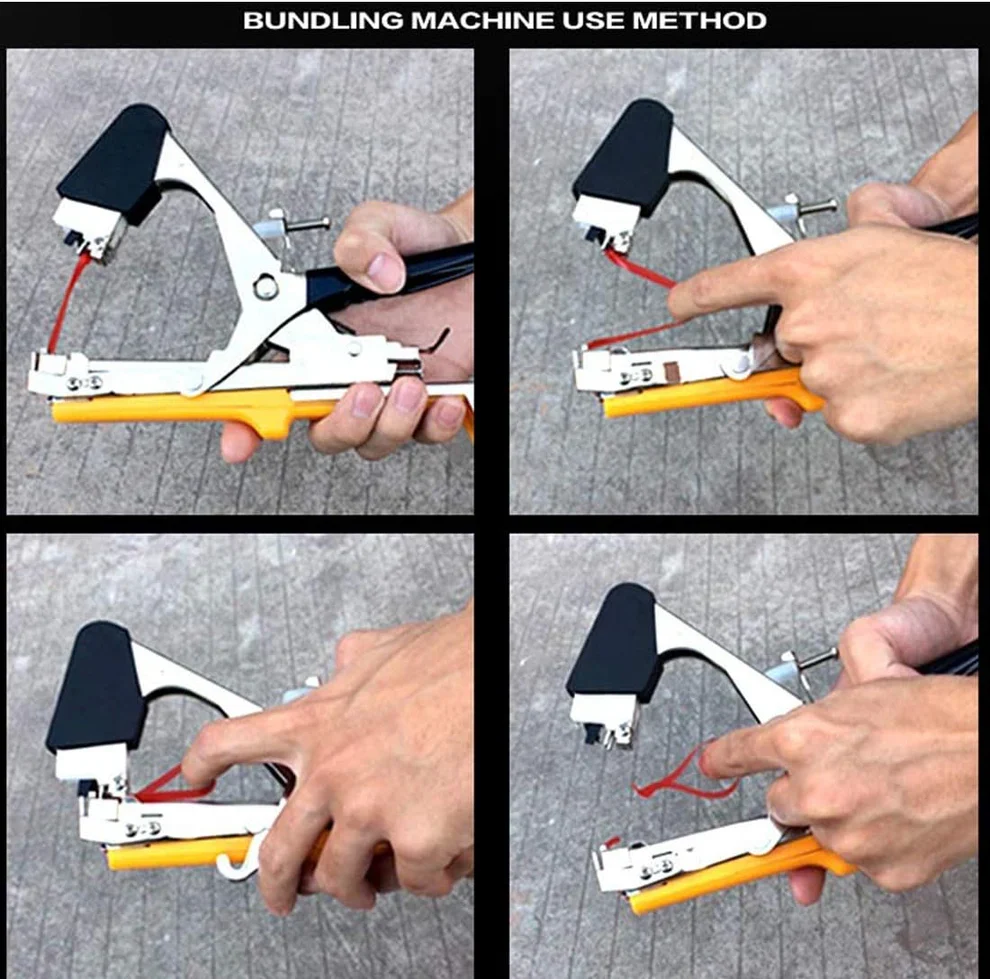 BUNDLING MACHINE USE METHOD